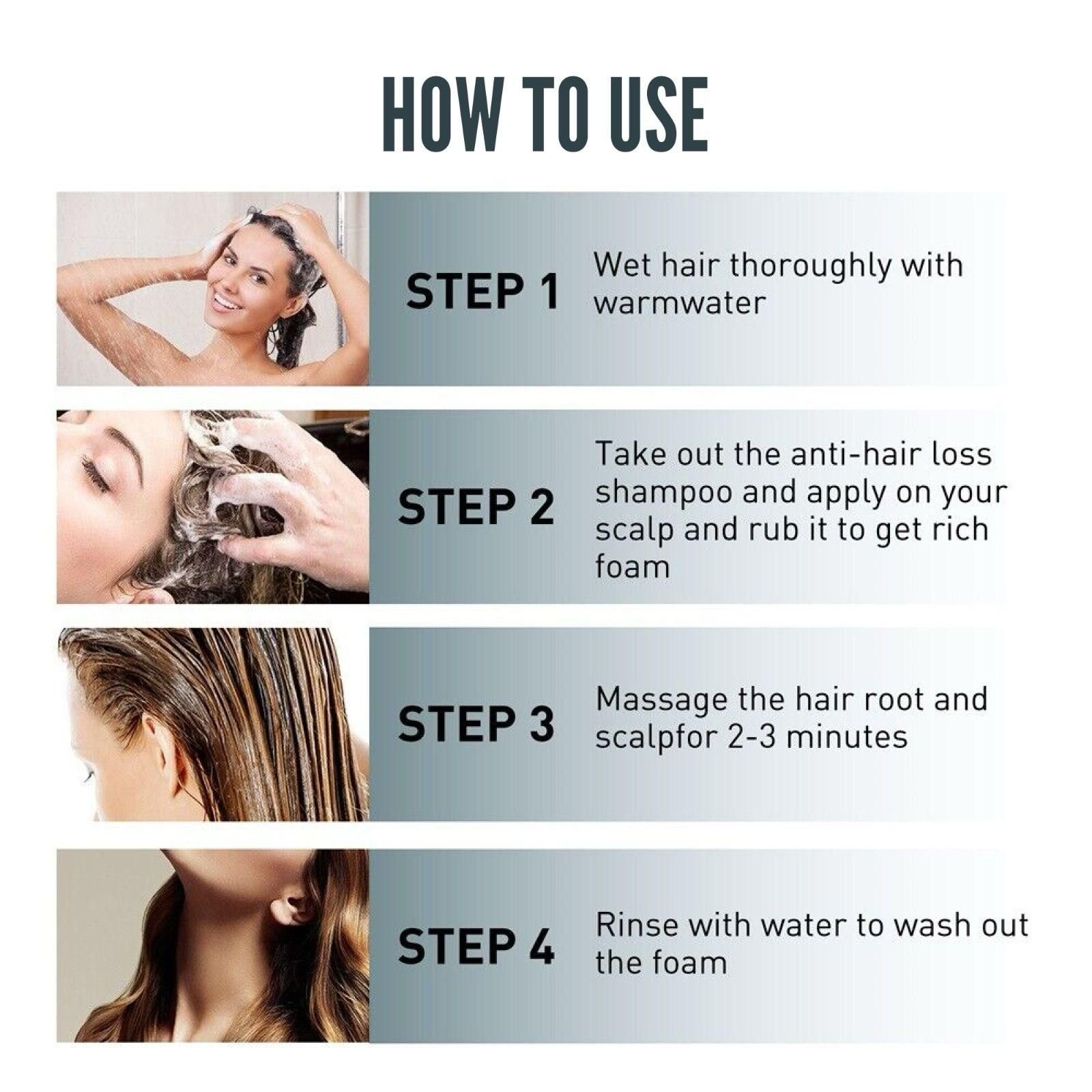 HOW TO USE

STEP 1 Wet hair thoroughly with warmwater

STEP 2 Take out the anti-hair loss shampoo and apply on your scalp and rub it to get rich foam

STEP 3 Massage the hair root and scalpfor 2-3 minutes

STEP 4 Rinse with water to wash out the foam