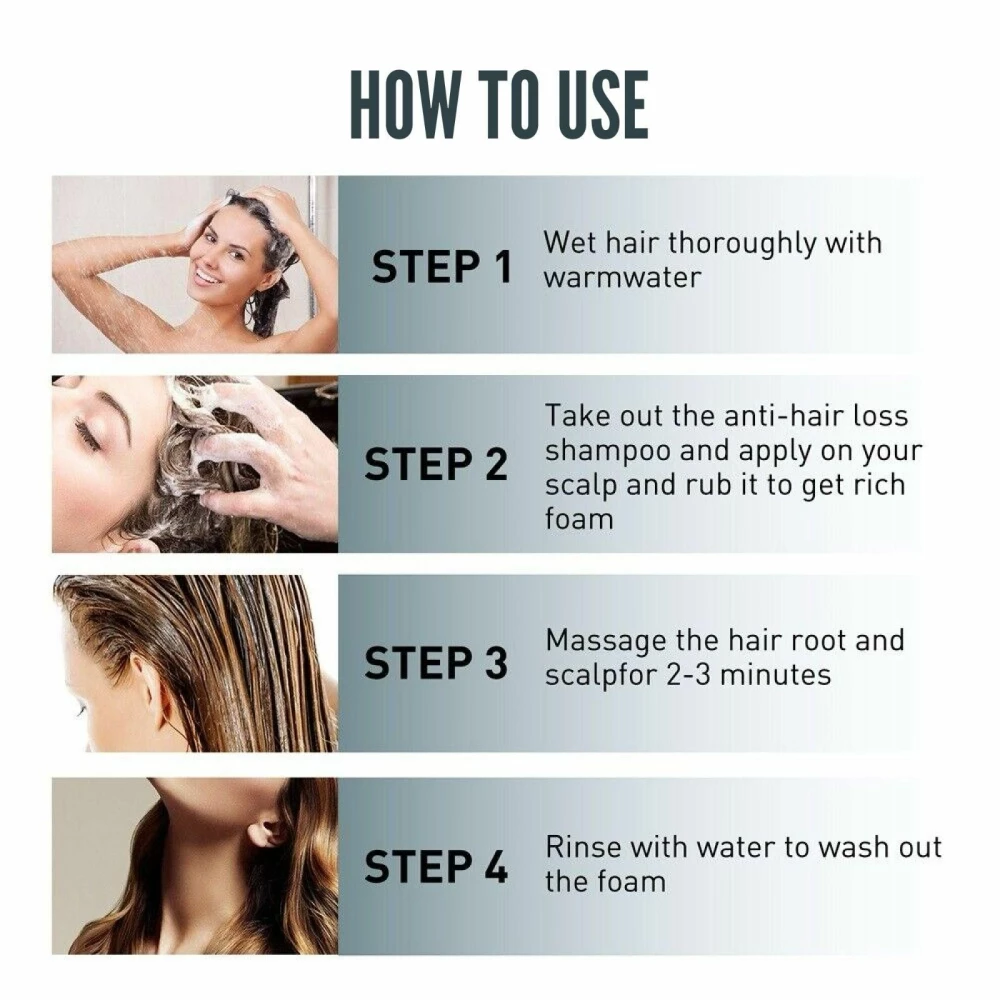 HOW TO USE

STEP 1 Wet hair thoroughly with warmwater

STEP 2 Take out the anti-hair loss shampoo and apply on your scalp and rub it to get rich foam

STEP 3 Massage the hair root and scalpfor 2-3 minutes

STEP 4 Rinse with water to wash out the foam