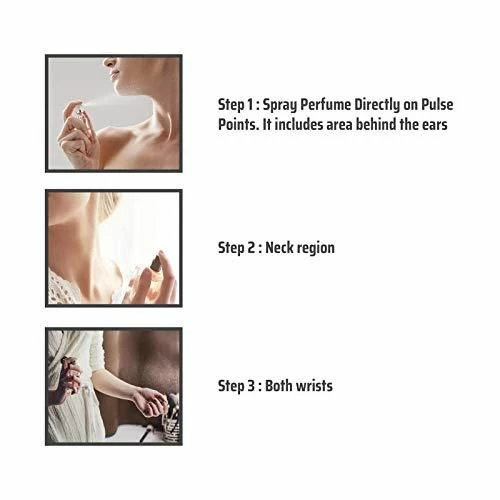 Step 1 : Spray Perfume Directly on Pulse Points. It includes area behind the ears

Step 2 : Neck region

Step 3 : Both wrists