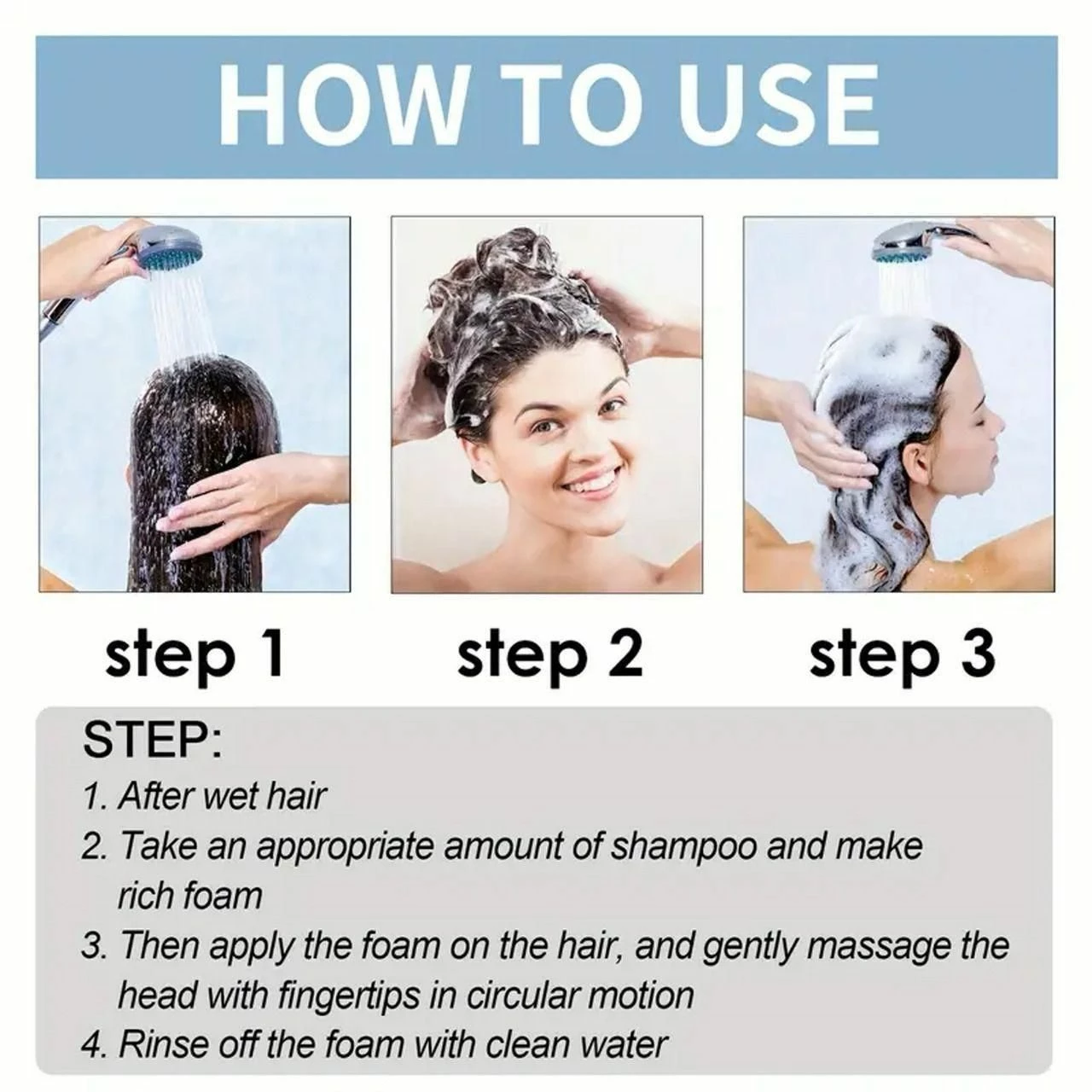 HOW TO USE

step 1

step 2

step 3

STEP:
1. After wet hair
2. Take an appropriate amount of shampoo and make rich foam
3. Then apply the foam on the hair, and gently massage the head with fingertips in circular motion
4. Rinse off the foam with clean water